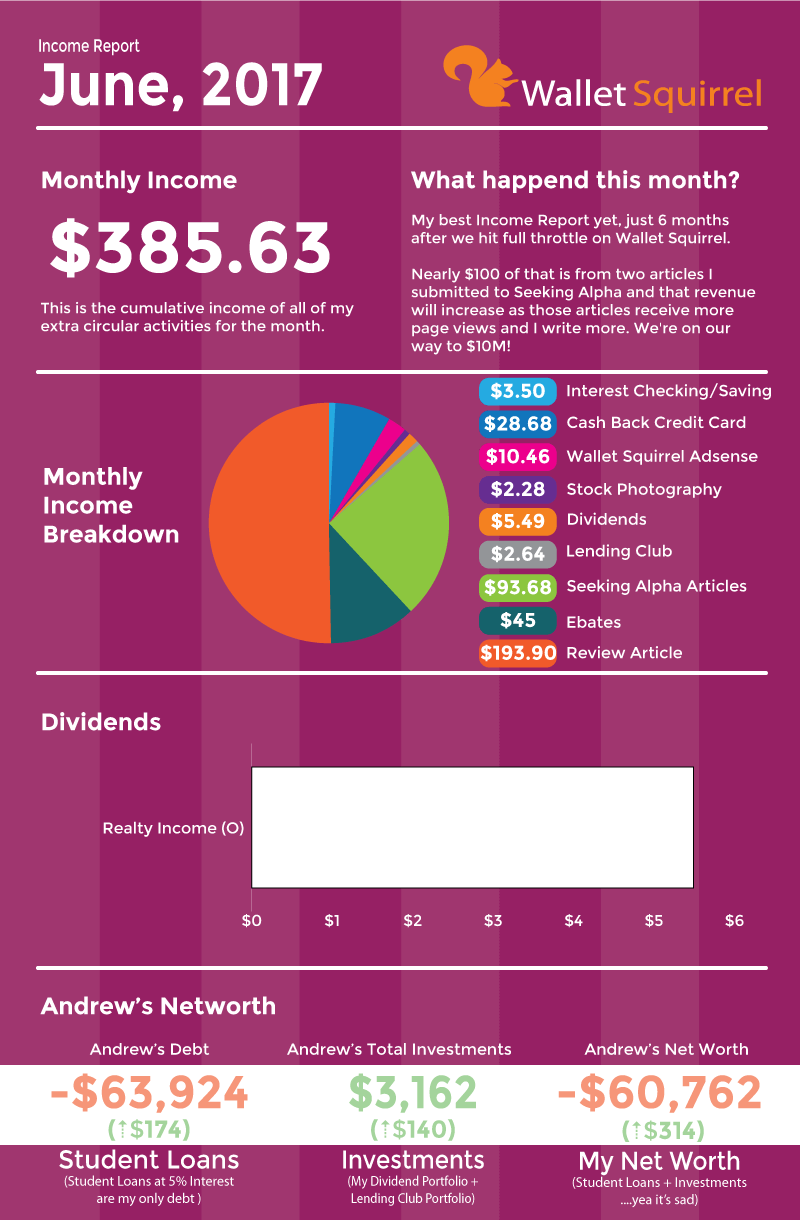 Income Report

June, 2017

Wallet Squirrel

Monthly Income

$385.63

This is the cumulative income of all of my extra circular activities for the month.

What happend this month?

My best Income Report yet, just 6 months after we hit full throttle on Wallet Squirrel.

Nearly $100 of that is from two articles I submitted to Seeking Alpha and that revenue will increase as those articles receive more page views and I write more. We're on our way to $10M!

Monthly Income Breakdown

$3.50 Interest Checking/Saving
$28.68 Cash Back Credit Card
$10.46 Wallet Squirrel Adsense
$2.28 Stock Photography
$5.49 Dividends
$2.64 Lending Club
$93.68 Seeking Alpha Articles
$45 Ebates
$193.90 Review Article

Dividends

Realty Income (O)

$0 $1 $2 $3 $4 $5 $6

Andrew's Networth

Andrew's Debt
-$63,924
(↑$174)
Student Loans
(Student Loans at 5% Interest are my only debt )

Andrew's Total Investments
$3,162
(↑$140)
Investments
(My Dividend Portfolio + Lending Club Portfolio)

Andrew's Net Worth
-$60,762
(↑$314)
My Net Worth
(Student Loans + Investments ....yea it's sad)